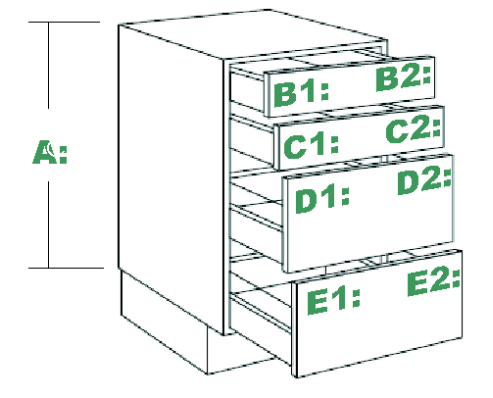 A:

B1: B2:

C1: C2:

D1: D2:

E1: E2: